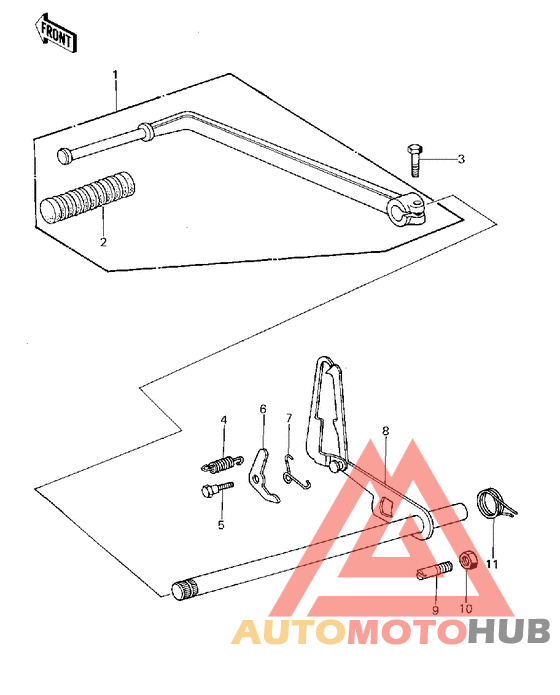 FRONT

1
3
2
4
6
7
8
5
11
9
10

AUTOMOTOHUB