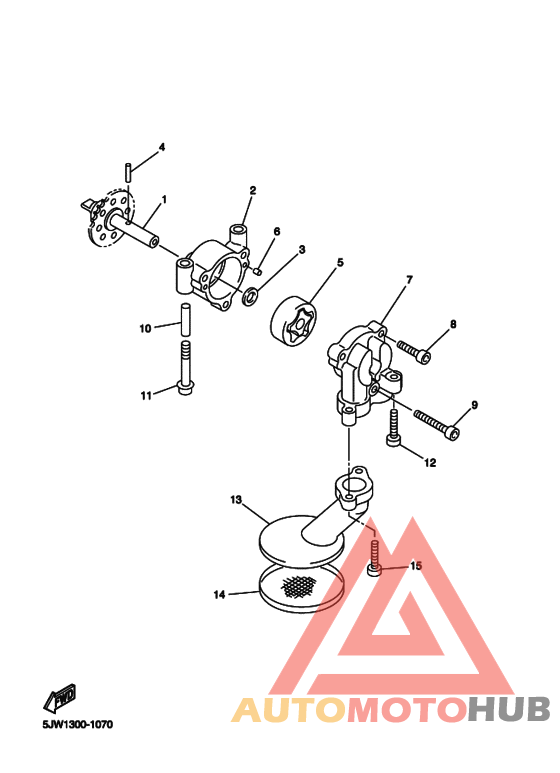 4
1
2
6
3
5
7
8
10
11
9
12
13
15
14
FWD
5JW1300-1070
AUTOMOTOHUB