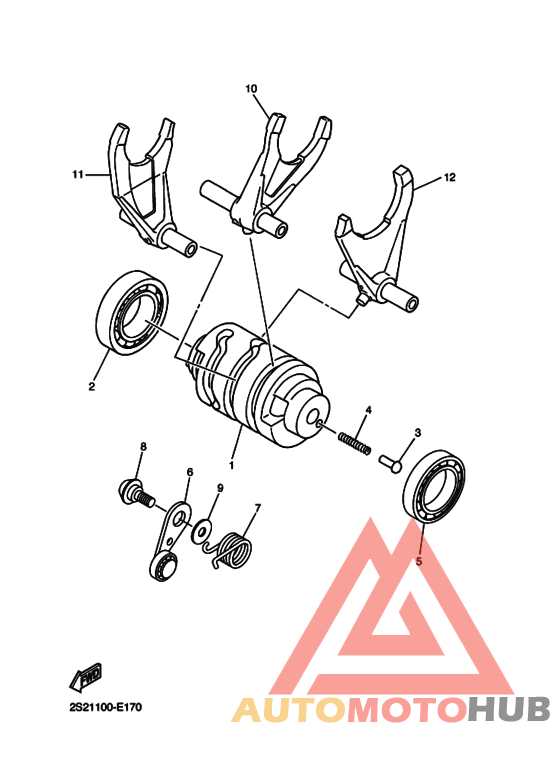 10
11
12
2
1
4
3
8
6
9
7
5
FWD
2S21100-E170
AUTOMOTOHUB