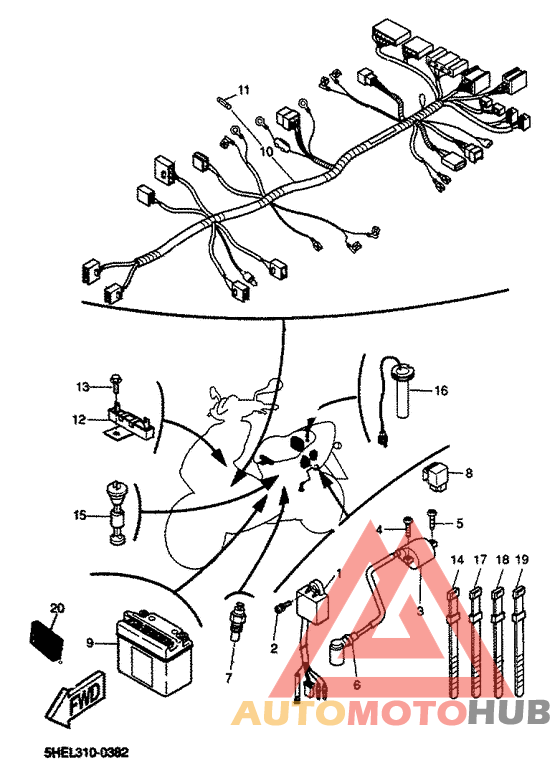 11
10
13
12
16
8
15
4
5
14
17
18
19
1
3
20
9
2
7
6
FWD
AUTOMOTOHUB
5HEL310-0382