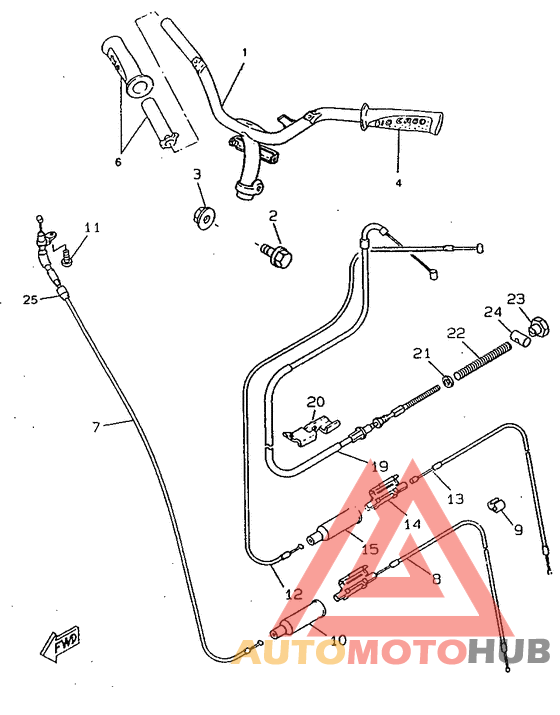 1
6
4
3
2
11
25
23
24
22
21
20
7
19
13
14
9
15
8
12
10
FWD
AUTOMOTOHUB