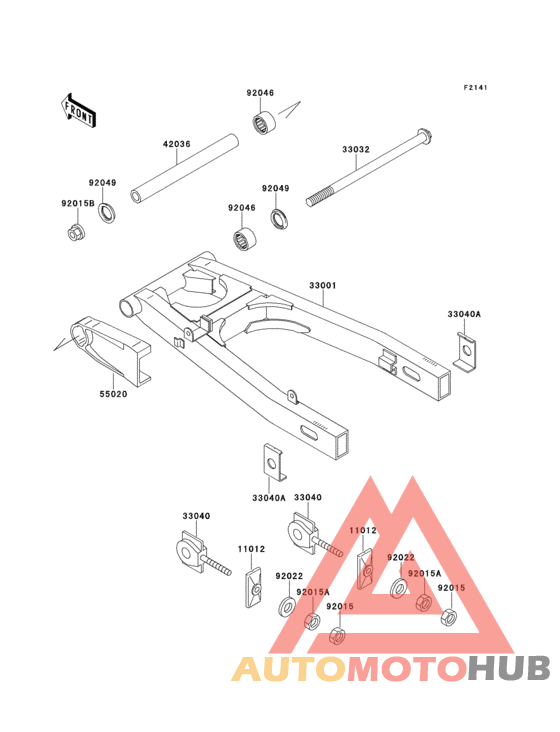 F2141

FRONT

92046

42036

33032

92049

92049

92015B

92046

33001

33040A

55020

33040A

33040

33040

11012

11012

92022

92022

92015A

92015A

92015

92015

AUTOMOTOHUB