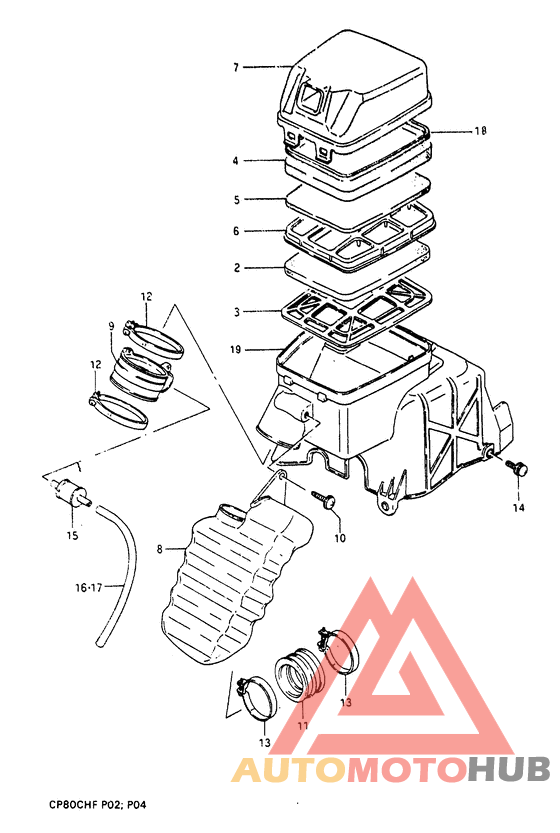 7
18
4
5
6
2
3
19
12
9
12
14
15
10
8
16·17
13
11
13
AUTOMOTOHUB
CP80CHF P02; P04