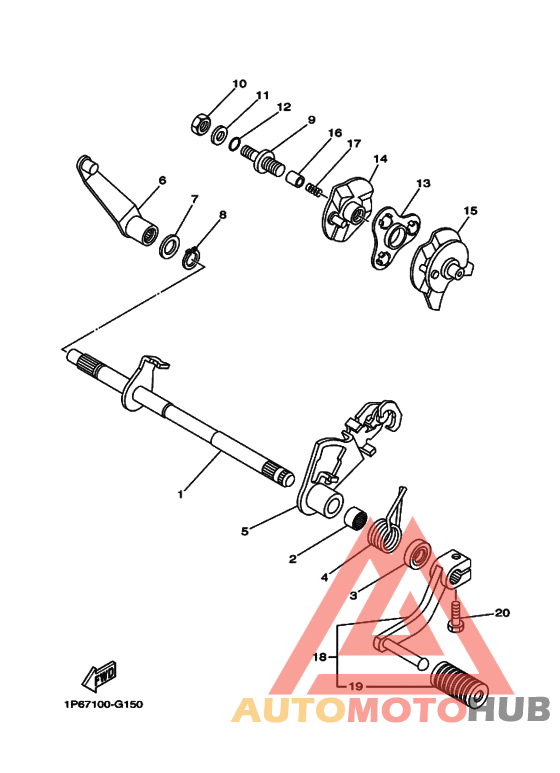 10
11
12
9
16
17
14
13
15
6
7
8
1
5
2
4
3
20
18
19
FWD
1P67100-G150
AUTOMOTOHUB