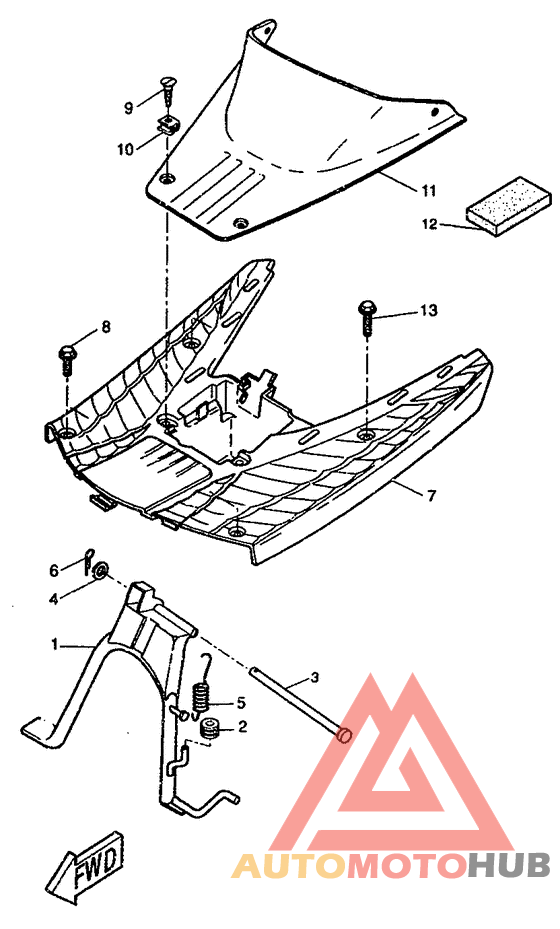 9
10
11
12
8
13
7
6
4
1
3
5
2
FWD
AUTOMOTOHUB