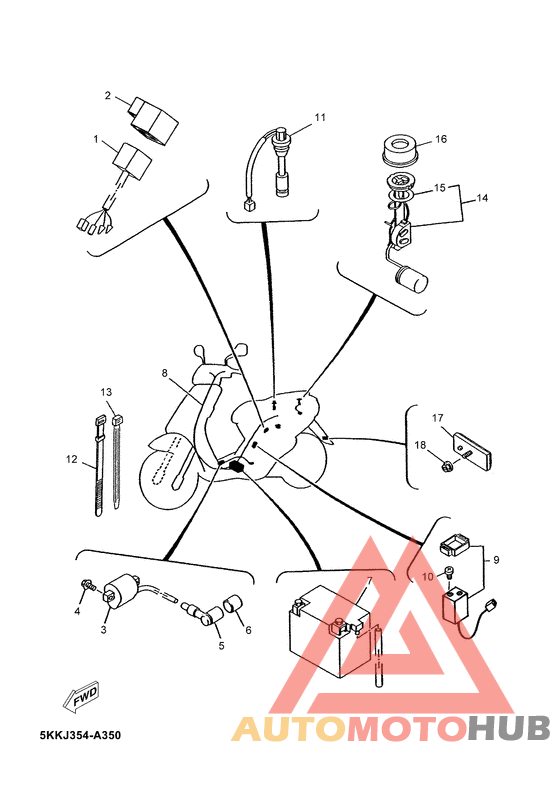 2
1
11
16
15
14
8
13
12
17
18
9
10
7
4
3
5
6
FWD
5KKJ354-A350
AUTOMOTOHUB