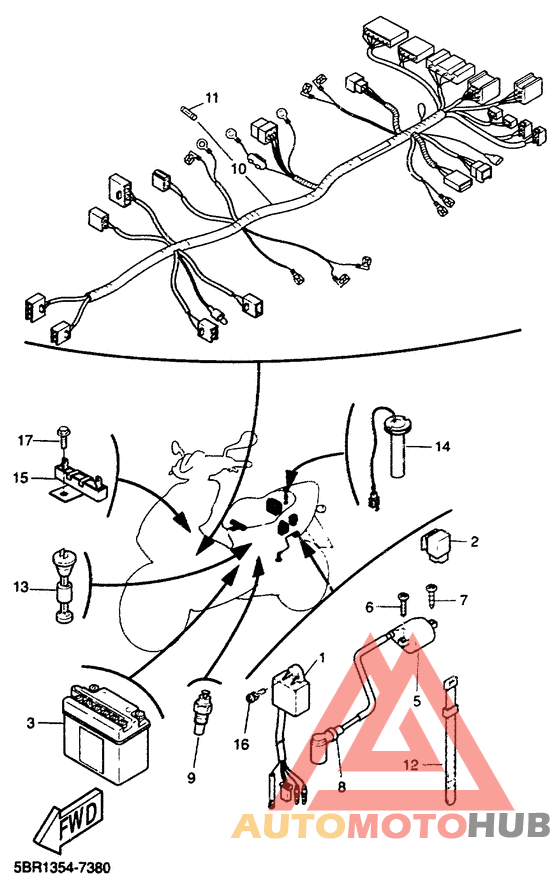 11
10
17
15
14
2
13
6
7
1
5
3
16
9
8
12
FWD
AUTOMOTOHUB
5BR1354-7380