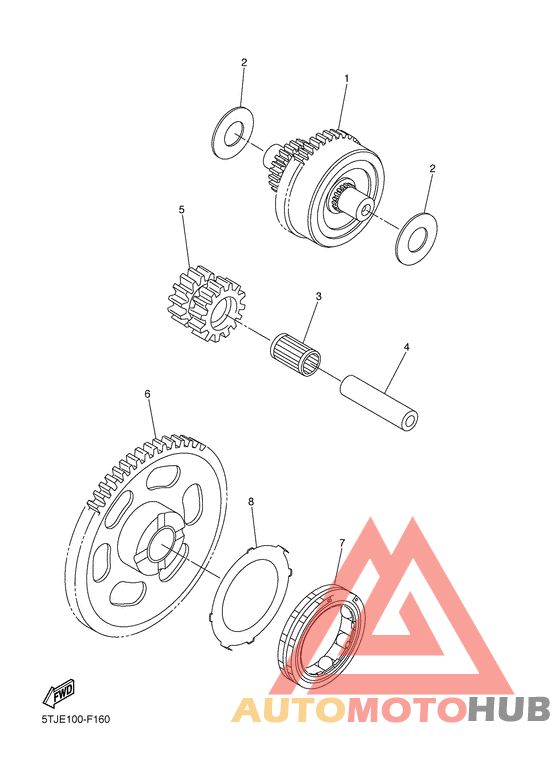 2
1
2
5
3
4
6
8
7
FWD
5TJE100-F160
AUTOMOTOHUB