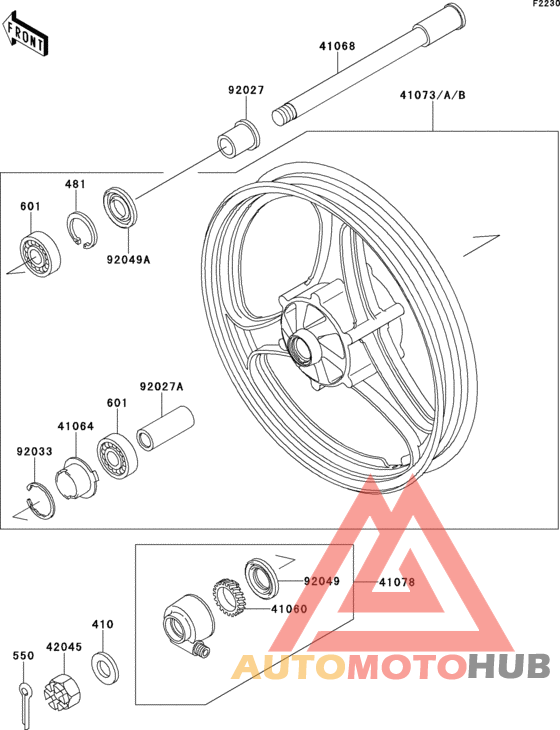 F2230

FRONT

41068

92027

41073/A/B

481

601

92049A

92027A

601

41064

92033

92049

41078

41060

410

42045

550

AUTOMOTOHUB