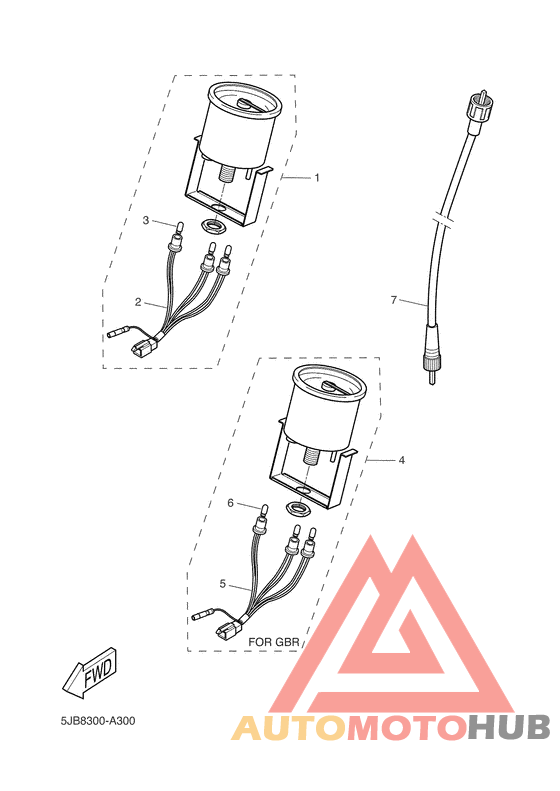 1
3
2
7
4
6
5
FOR GBR
FWD
5JB8300-A300
AUTOMOTOHUB