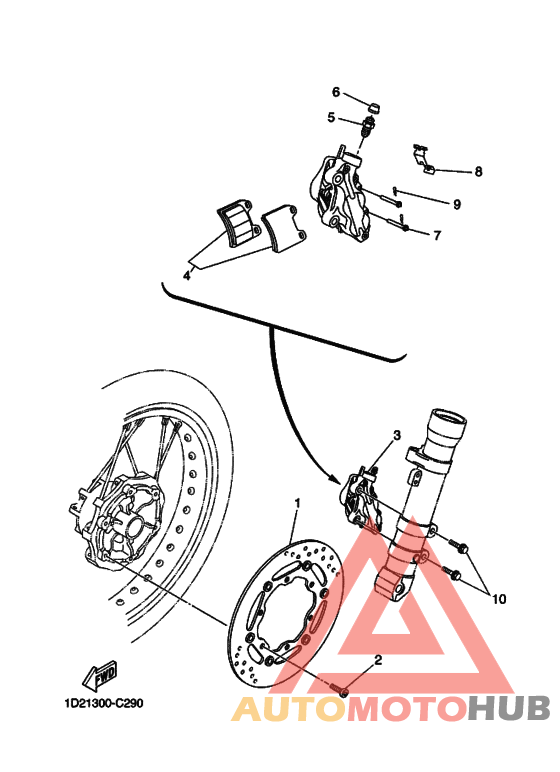 6
5
8
9
7
4
3
1
10
2
FWD
1D21300-C290
AUTOMOTOHUB