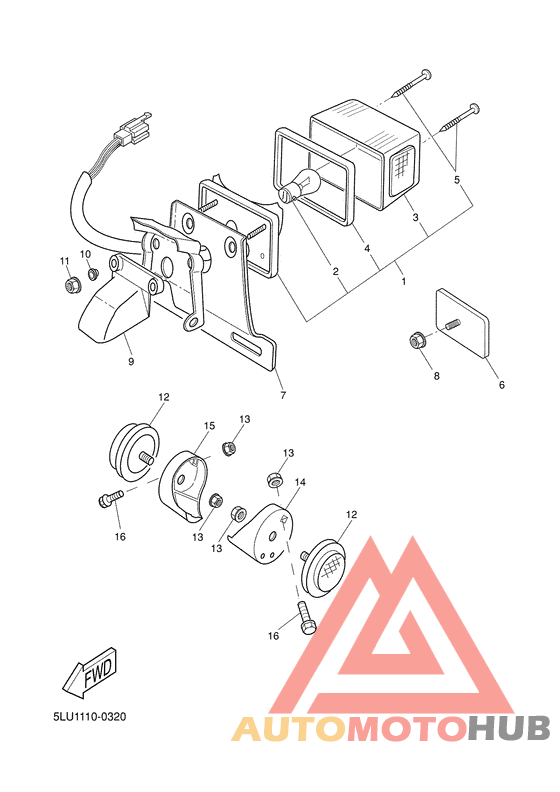 5
3
4
2
1
11
10
9
7
8
6
12
15
13
13
14
16
13
13
12
16
FWD
5LU1110-0320
AUTOMOTOHUB