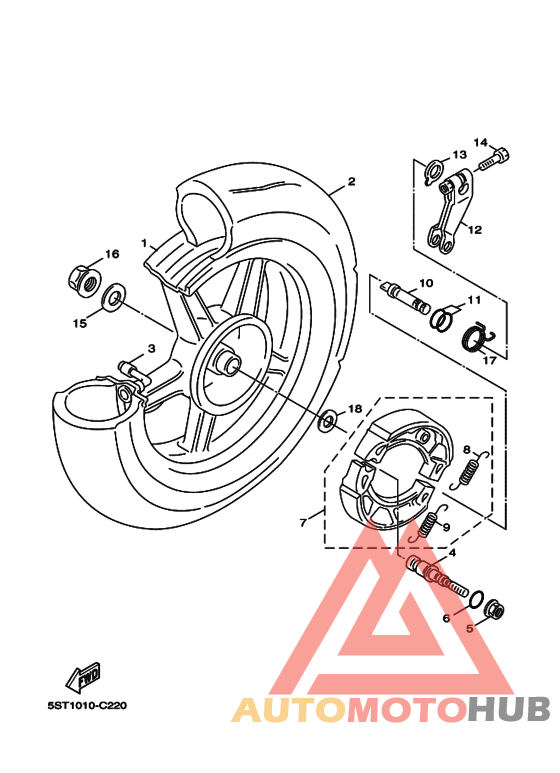 14
13
2
12
1
16
10
11
15
17
3
18
8
7
9
4
6
5
FWD
5ST1010-C220
AUTOMOTOHUB