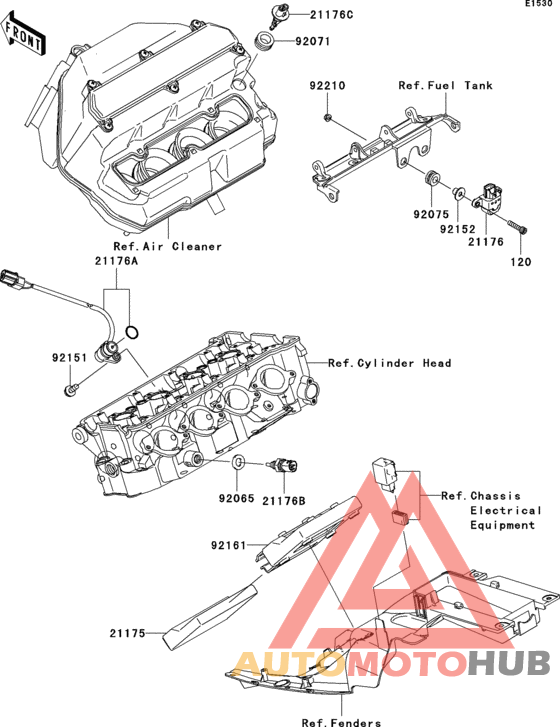 E1530

FRONT

21176C

92071

92210

Ref.Fuel Tank

92075

92152

21176

120

Ref.Air Cleaner

21176A

92151

Ref.Cylinder Head

92065

21176B

Ref.Chassis Electrical Equipment

92161

21175

AUTOMOTOHUB

Ref.Fenders