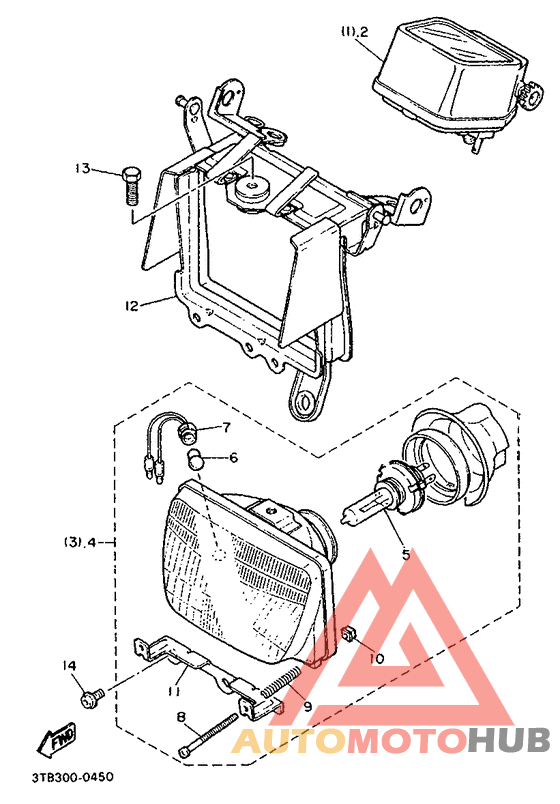 (1),2

13

12

7

6

(3),4

5

10

14

11

9

8

FWD

3TB300-0450

AUTOMOTOHUB