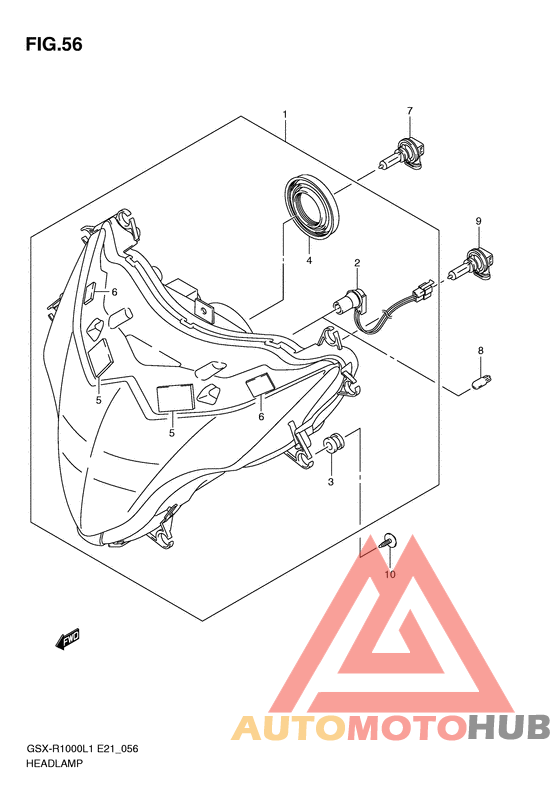 FIG.56

1

7

4

9

2

6

8

5

5

6

3

10

FWD

AUTOMOTOHUB

GSX-R1000L1 E21_056
HEADLAMP