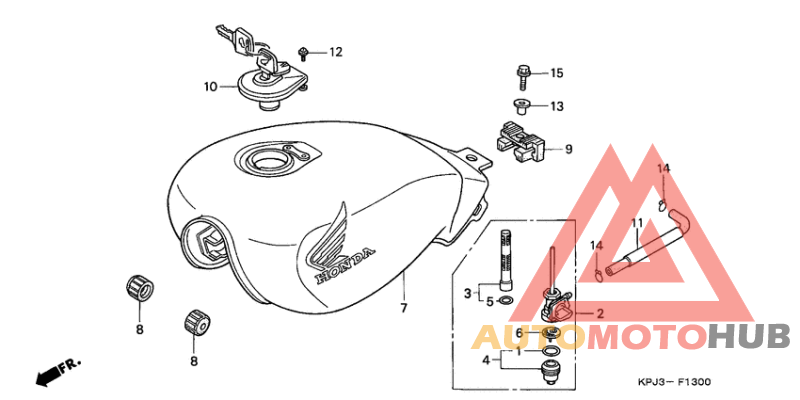 12
10
15
13
9
14
11
14
HONDA
7
3
5
2
6
1
4
8
8
FR.
AUTOMOTOHUB
KPJ3— F1300