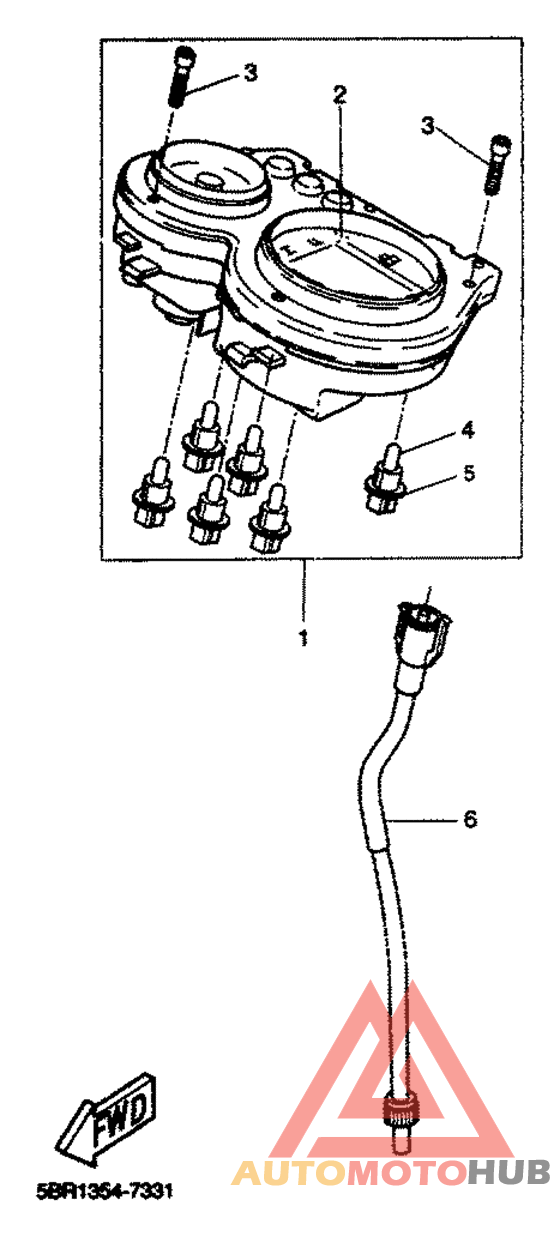 3
2
3
4
5
1
6
FWD
5BR1354-7331
AUTOMOTOHUB