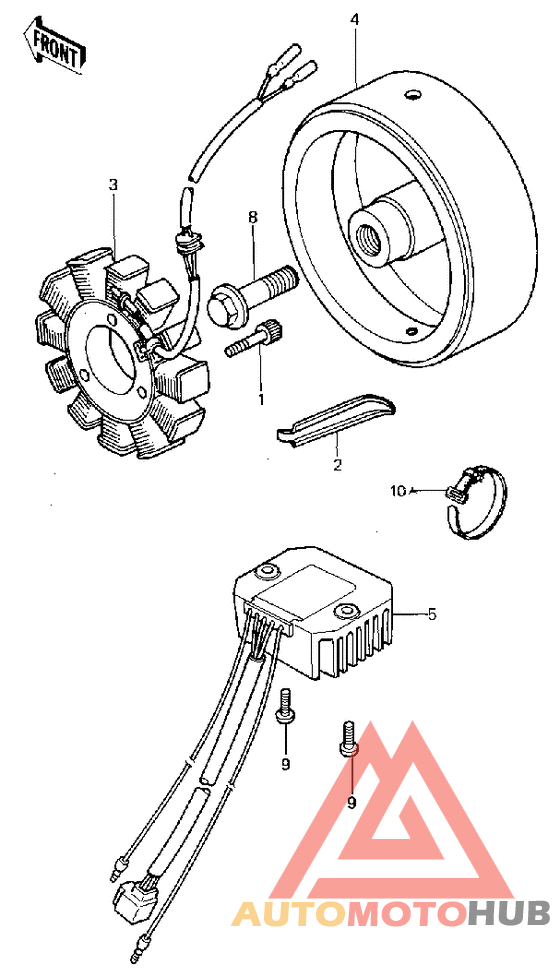 FRONT
4
3
8
1
2
10
5
9
9
AUTOMOTOHUB