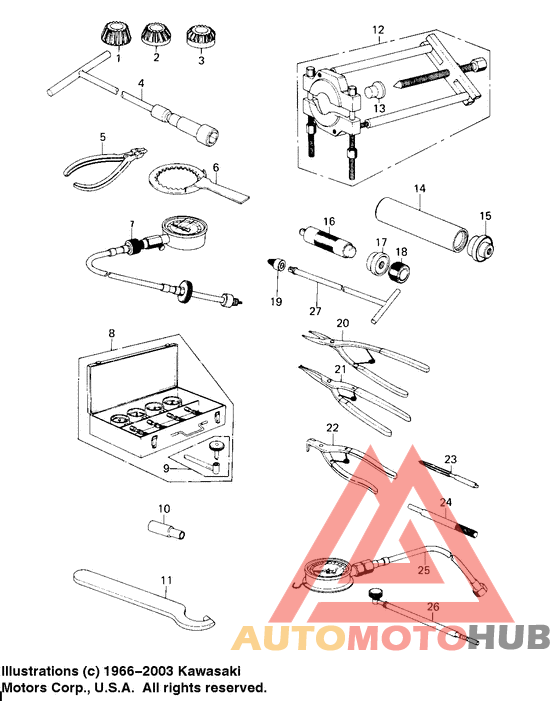 1
2
3
4
5
6
7
8
9
10
11
12
13
14
15
16
17
18
19
27
20
21
22
23
24
25
26

AUTOMOTOHUB

Illustrations (c) 1966–2003 Kawasaki Motors Corp., U.S.A. All rights reserved.