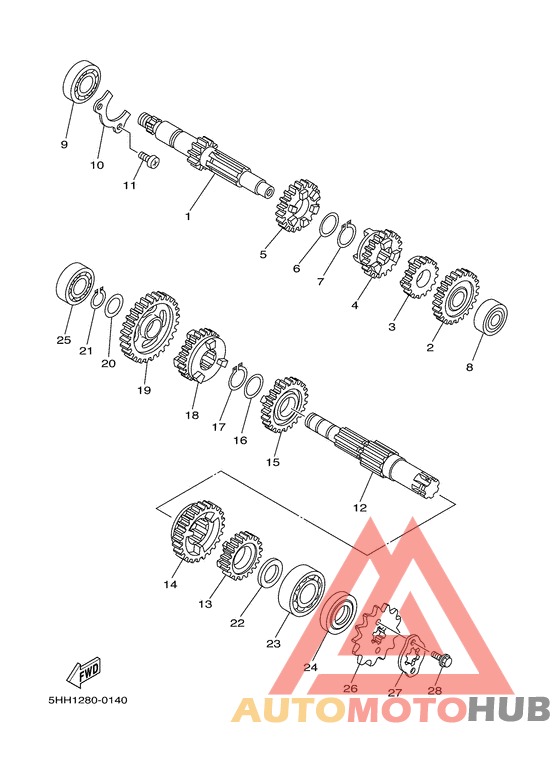 9
10
11
1
5
6
7
4
3
2
8
25
21
20
19
18
17
16
15
12
14
13
22
23
24
26
27
28
FWD
5HH1280-0140
AUTOMOTOHUB