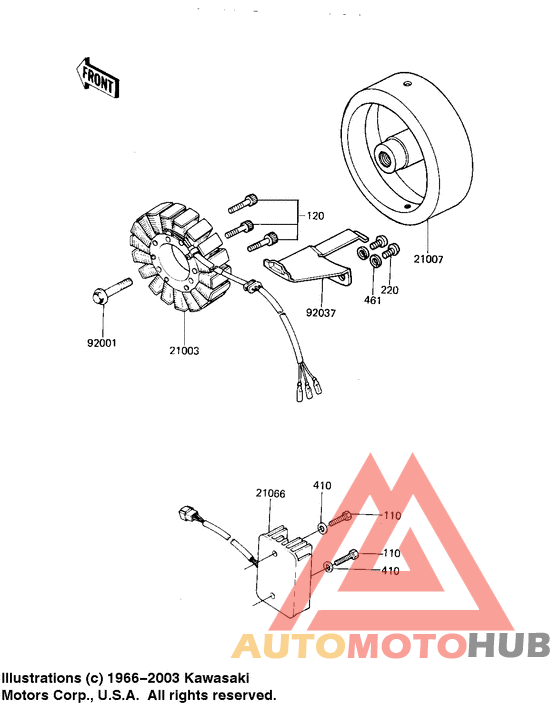 FRONT

120

21007

220

461

92037

92001

21003

21066

410

110

110

410

AUTOMOTOHUB

Illustrations (c) 1966–2003 Kawasaki Motors Corp., U.S.A. All rights reserved.