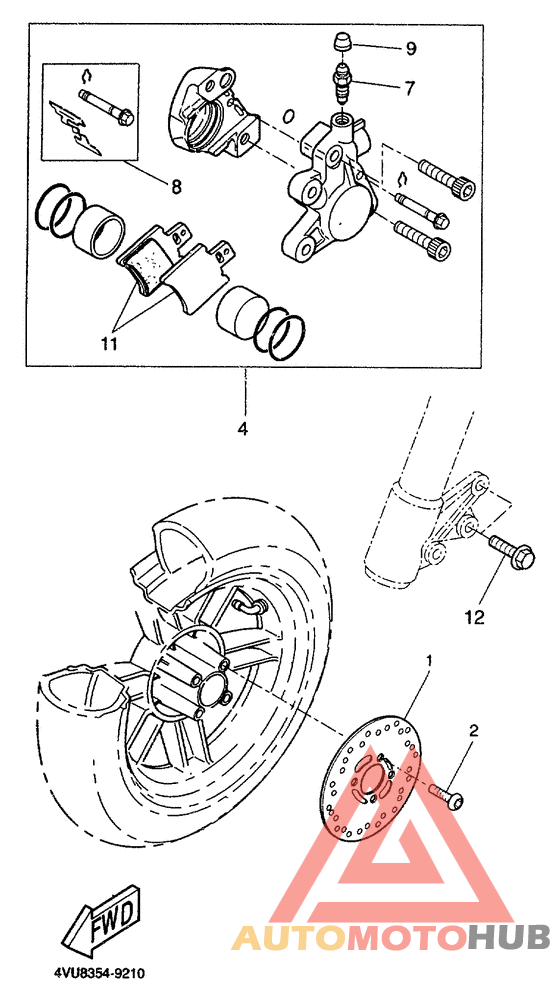 9
7
8
11
4
12
1
2
FWD
4VU8354-9210
AUTOMOTOHUB