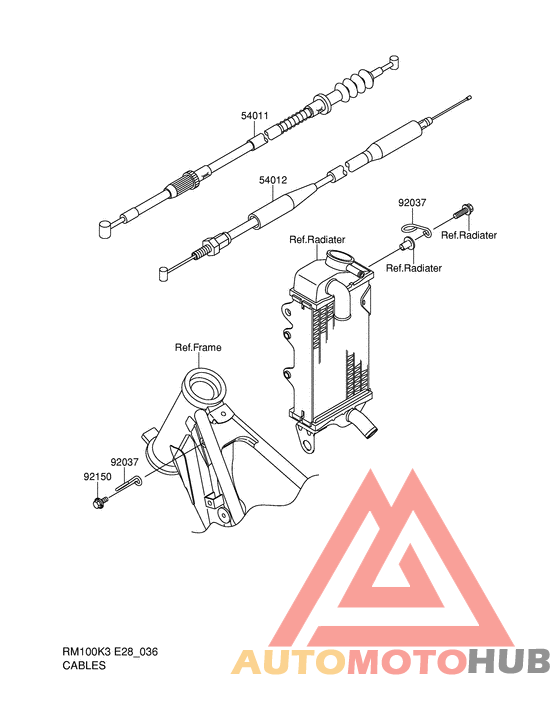 54011

54012

92037

Ref.Radiater

Ref.Radiater

Ref.Radiater

Ref.Frame

92037

92150

RM100K3 E28_036
CABLES

AUTOMOTOHUB