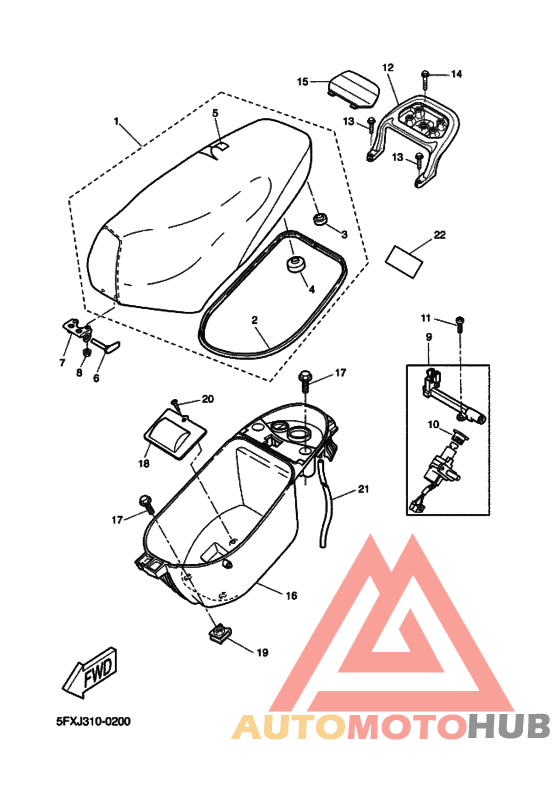 15
12
14
13
13
1
5
3
22
4
2
11
9
7
8
6
17
20
10
18
21
17
16
19
FWD
5FXJ310-0200
AUTOMOTOHUB