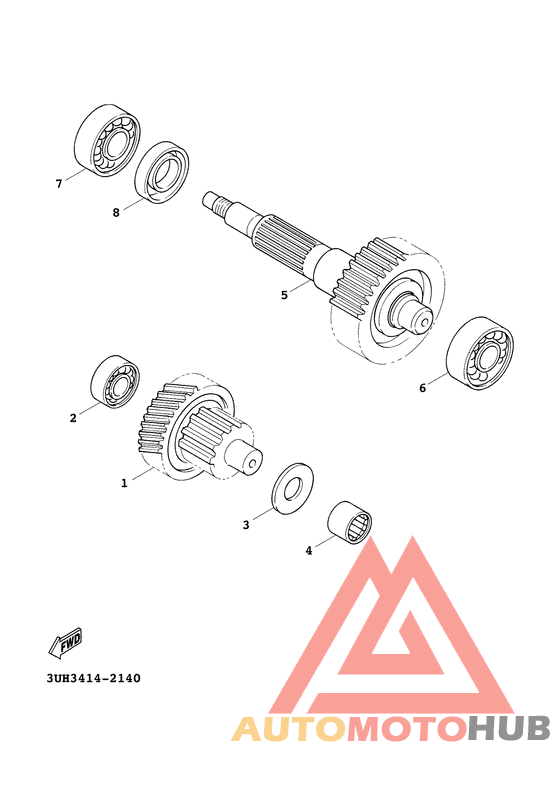 7

8

5

6

2

1

3

4

FWD

3UH3414-2140

AUTOMOTOHUB