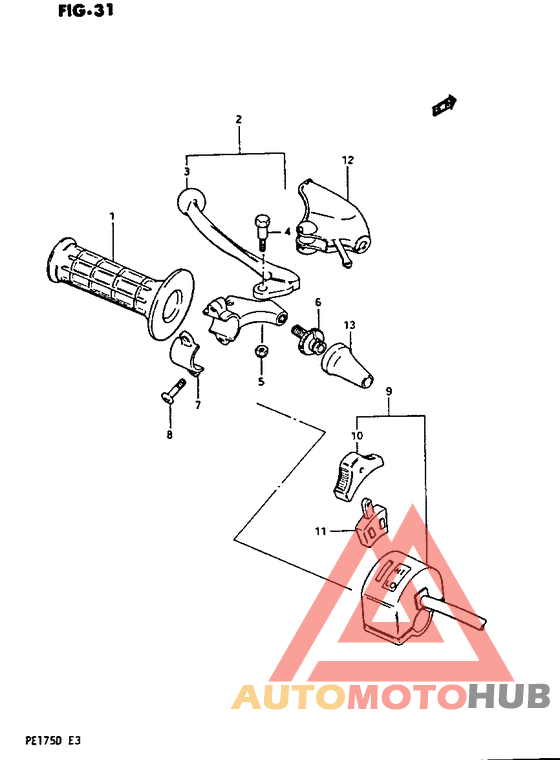 FIG-31

2
3
12
1
4
6
13
5
7
8
9
10
11

AUTOMOTOHUB

PE175D E3