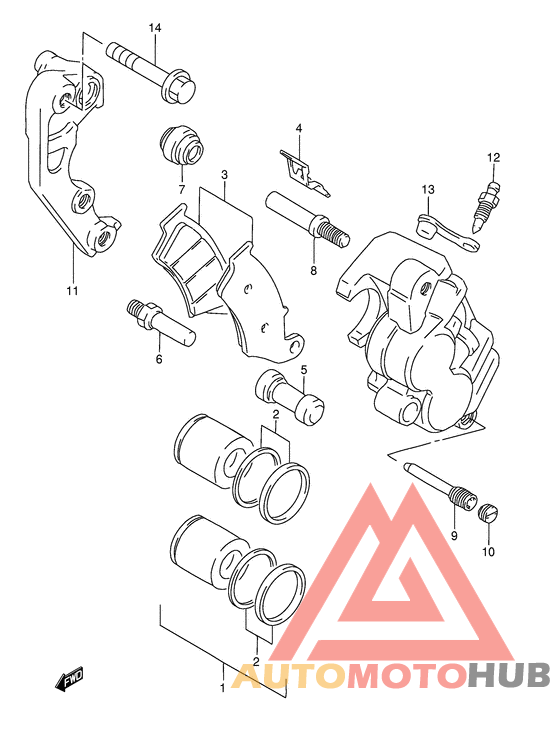 14
4
12
7
3
13
8
11
6
5
2
9
10
2
1
FWD
AUTOMOTOHUB