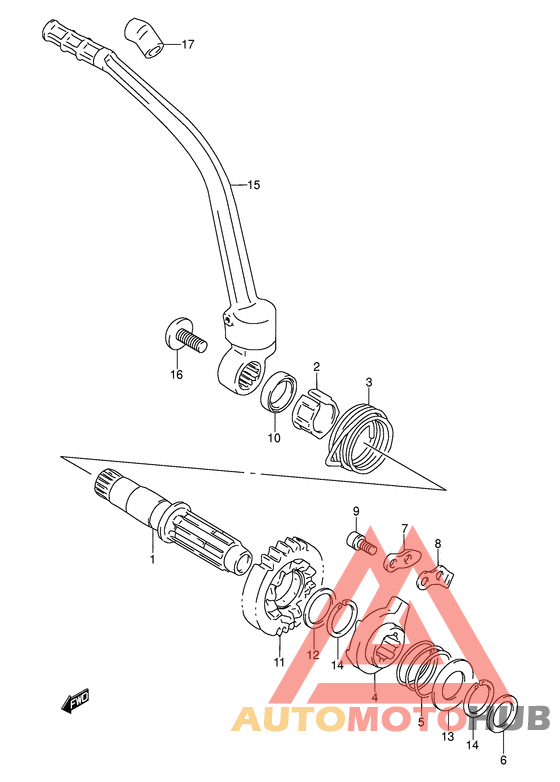 17
15
16
2
3
10
9
7
8
1
11
12
14
4
5
13
14
6
FWD
AUTOMOTOHUB