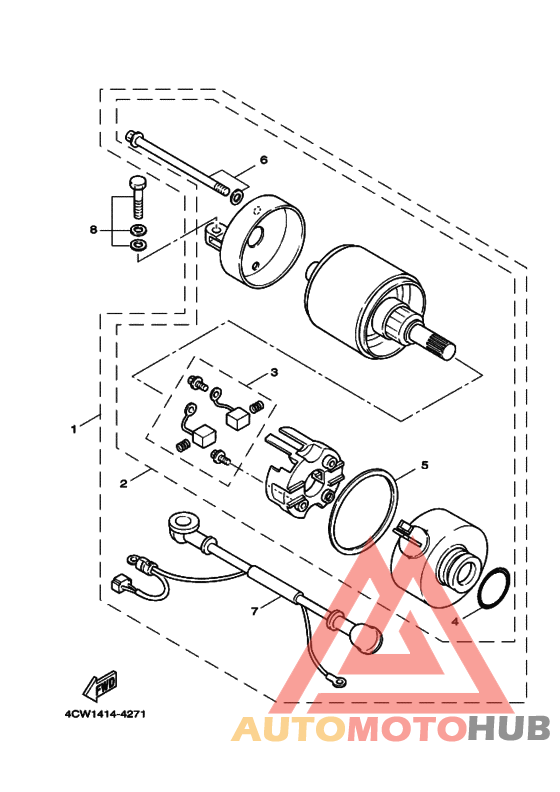 6

8

3

1

2

5

7

4

FWD

4CW1414-4271

AUTOMOTOHUB