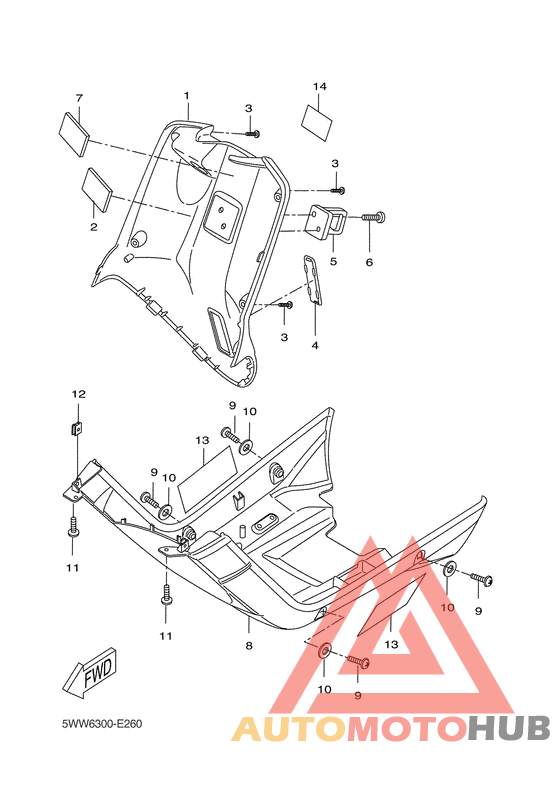 7
1
3
14
3
2
5
6
3
4
12
9
10
13
9
10
11
11
8
10
9
13
10
9
FWD
5WW6300-E260
AUTOMOTOHUB