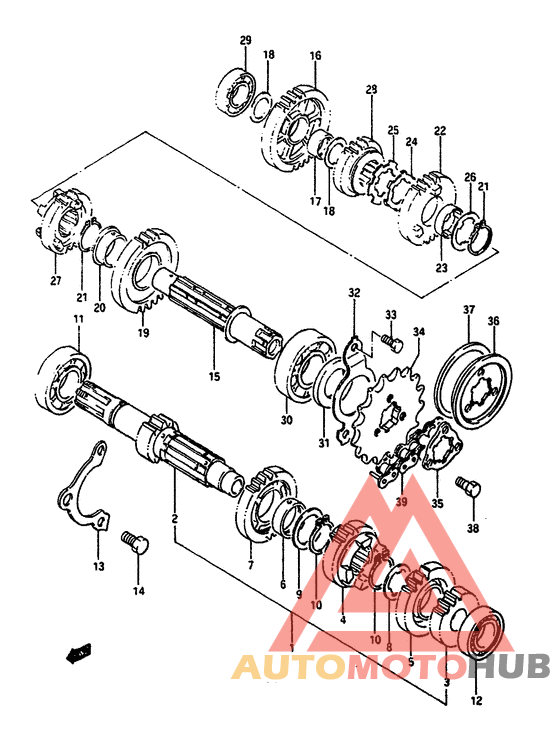 29
18
16
28
25
24
22
26
21
17
18
23
27
21
20
19
15
11
32
33
34
37
36
30
31
39
35
38
2
13
14
7
6
9
10
4
10
8
5
1
3
12
AUTOMOTOHUB