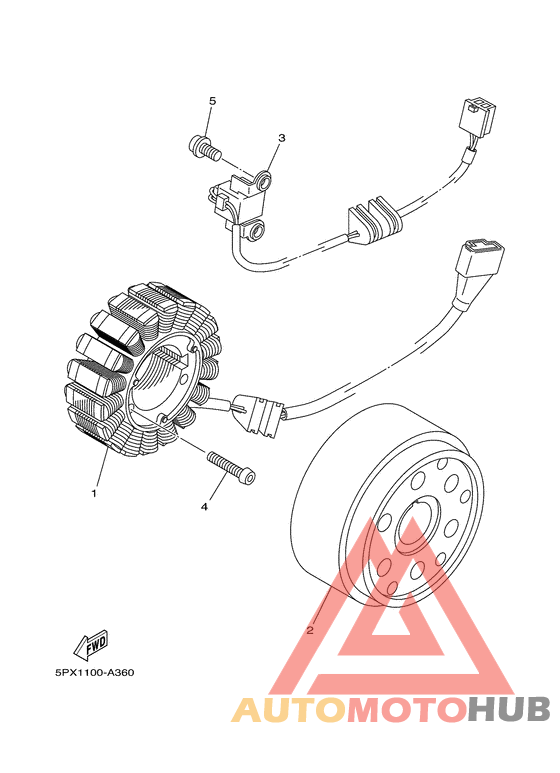 5
3
1
4
2
FWD
5PX1100-A360
AUTOMOTOHUB