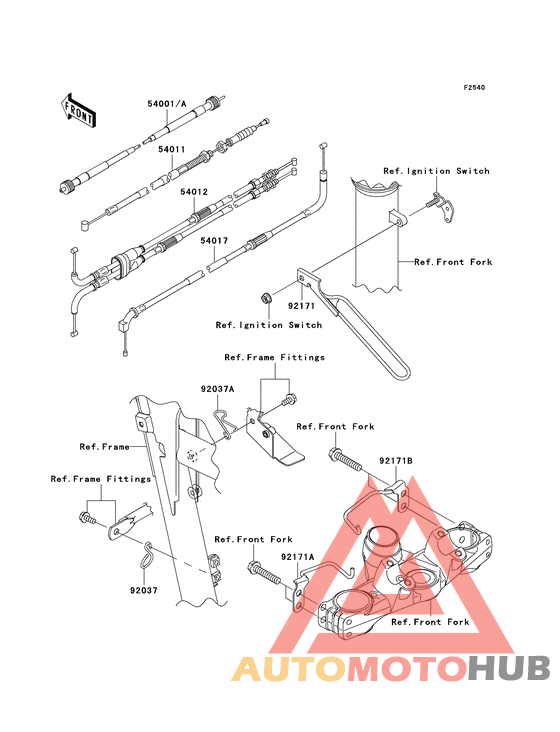 F2540

FRONT

54001/A

54011

54012

54017

Ref.Ignition Switch

Ref.Front Fork

92171

Ref.Ignition Switch

Ref.Frame Fittings

92037A

Ref.Front Fork

Ref.Frame

92171B

Ref.Frame Fittings

Ref.Front Fork

92171A

92037

Ref.Front Fork

AUTOMOTOHUB