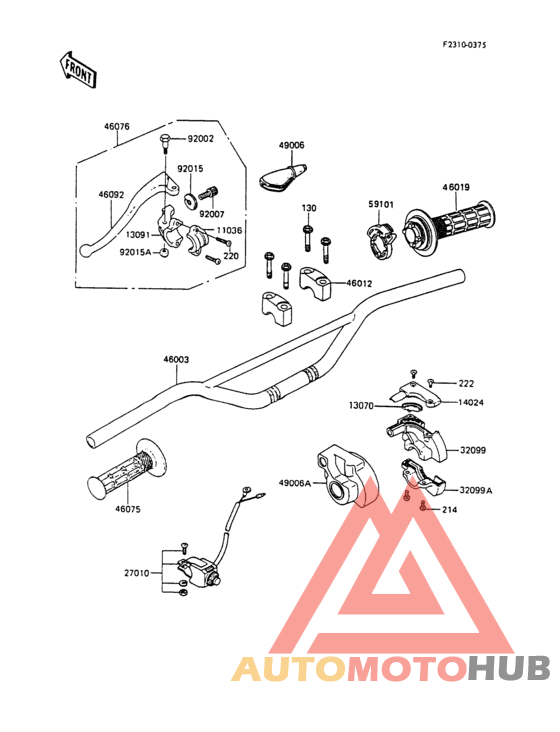 F2310-0375

FRONT

46076
92002
92015
46092
92007
13091
11036
92015A
220
49006
130
59101
46019
46012
46003
222
13070
14024
32099
49006A
32099A
214
46075
27010

AUTOMOTOHUB