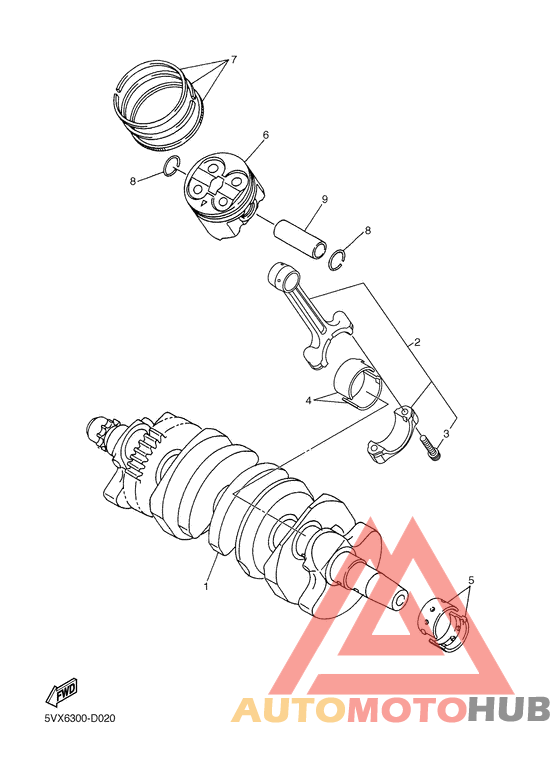 7
6
8
9
8
2
4
3
1
5
FWD
5VX6300-D020
AUTOMOTOHUB