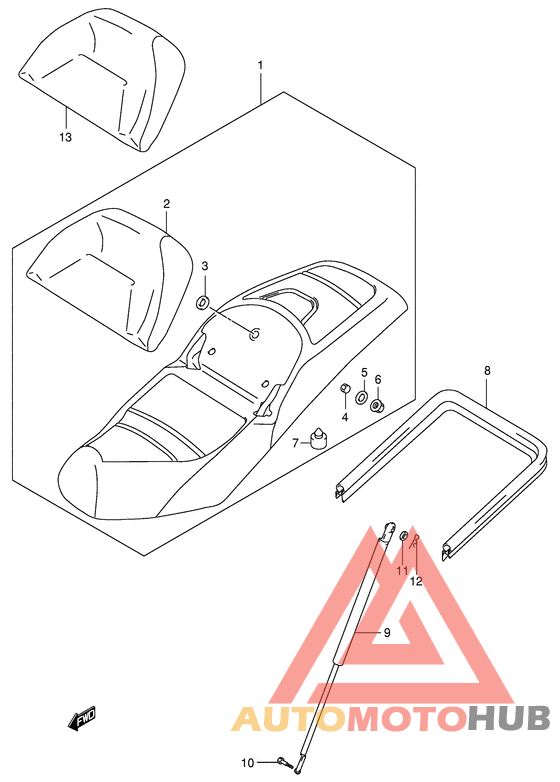 1
13
2
3
5
6
4
7
8
11
12
9
FWD
AUTOMOTOHUB
10