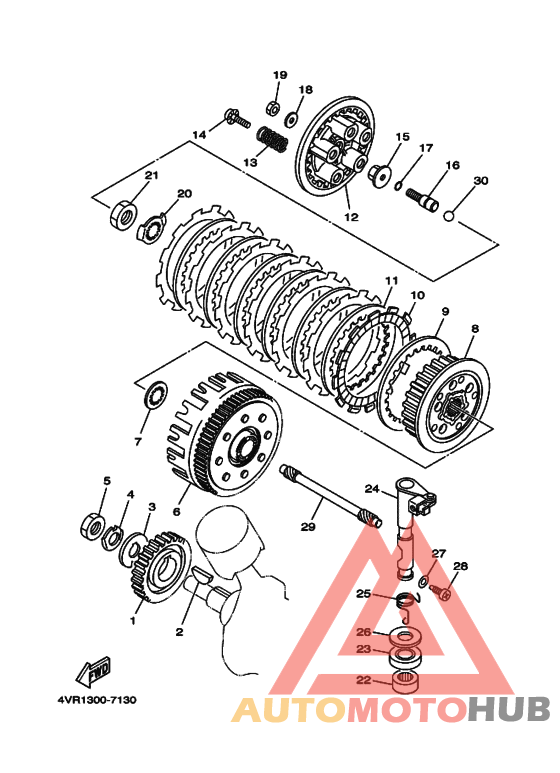 19
18
14
13
15
17
16
30
21
20
12
11
10
9
8
7
6
5
4
3
24
29
27
28
25
26
23
22
1
2
FWD
4VR1300-7130
AUTOMOTOHUB