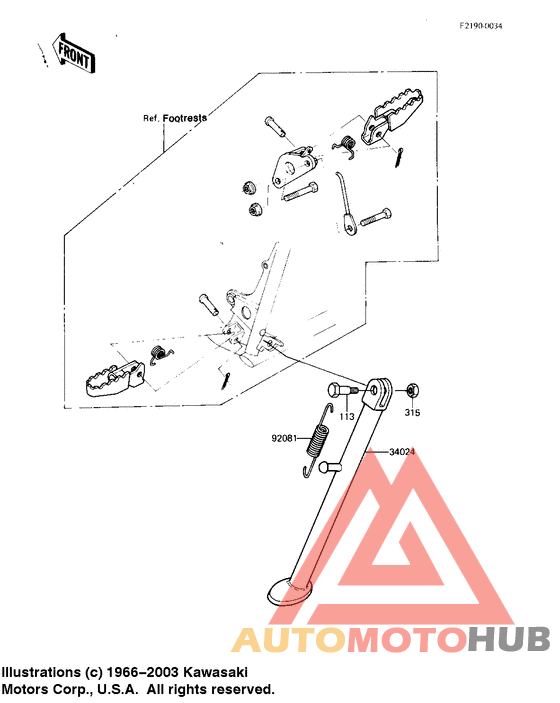 F2190-0034

FRONT

Ref. Footrests

113

315

92081

34024

AUTOMOTOHUB

Illustrations (c) 1966–2003 Kawasaki Motors Corp., U.S.A. All rights reserved.