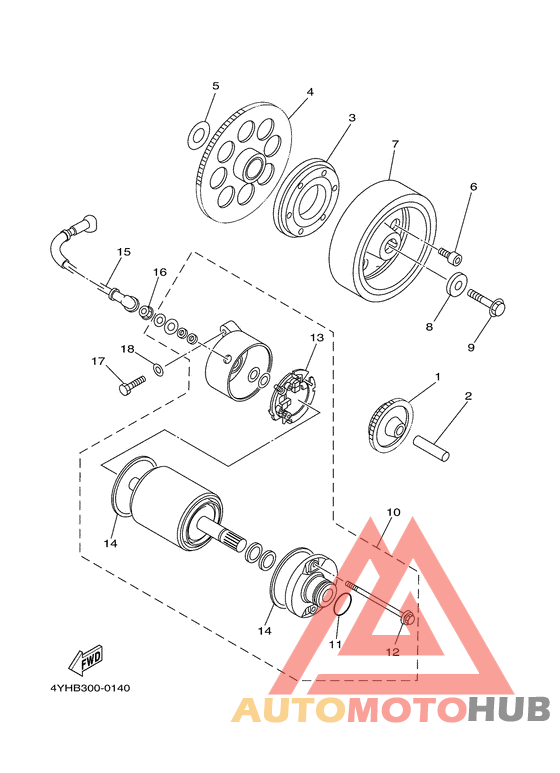 5
4
3
7
6
15
16
8
9
13
18
17
1
2
10
14
14
11
12
FWD
4YHB300-0140
AUTOMOTOHUB