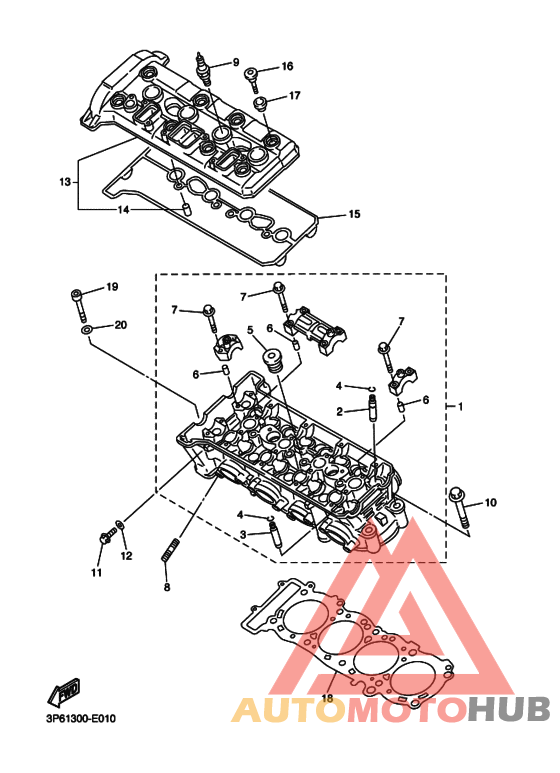 9
16
17
13
14
15
19
20
7
7
5
6
7
6
4
2
6
1
10
4
3
12
11
8
18
FWD
3P61300-E010
AUTOMOTOHUB