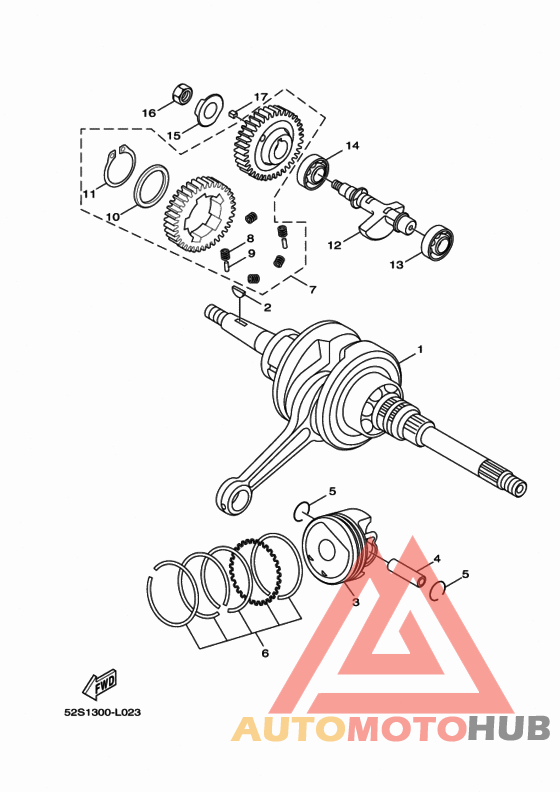 16
17
15
14
11
10
8
9
12
13
7
2
1
5
4
5
3
6
FWD
52S1300-L023
AUTOMOTOHUB