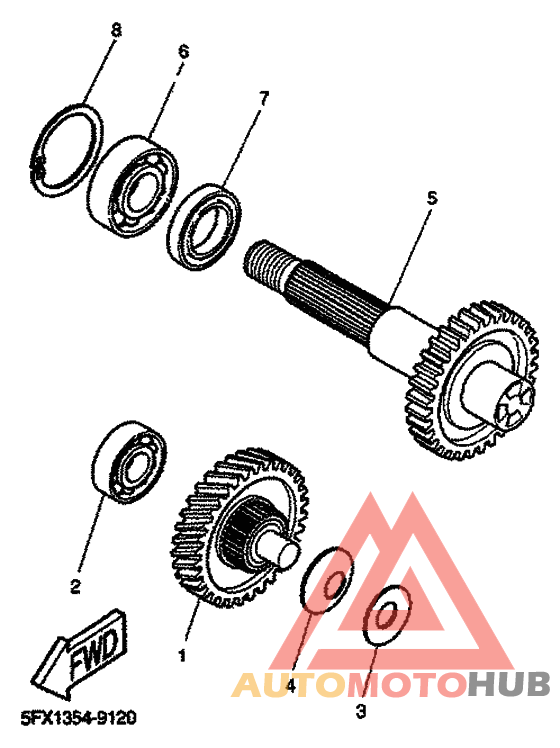 8
6
7
5
2
1
4
3
FWD
AUTOMOTOHUB
5FX1354-9120