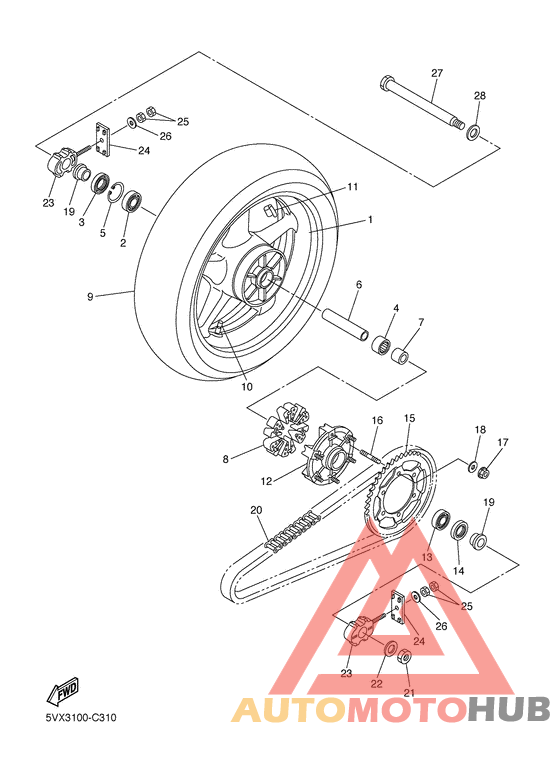 27
28
25
26
24
23
19
3
5
2
11
1
9
6
4
7
10
16
15
18
17
8
12
20
19
13
14
25
26
24
23
22
21
FWD
5VX3100-C310
AUTOMOTOHUB