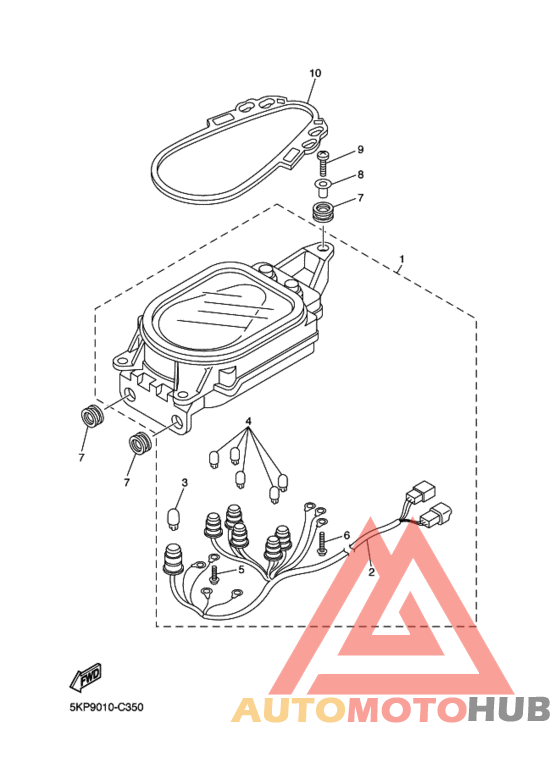 10
9
8
7
1
7
7
4
3
6
5
2
FWD
5KP9010-C350
AUTOMOTOHUB