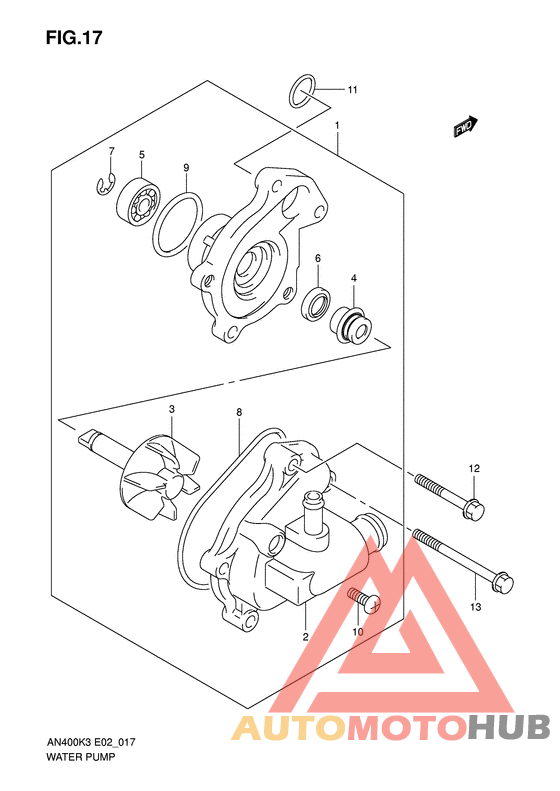 FIG.17

11
FWD
1
7
5
9
6
4
3
8
12
13
10
2

AUTOMOTOHUB

AN400K3 E02_017
WATER PUMP